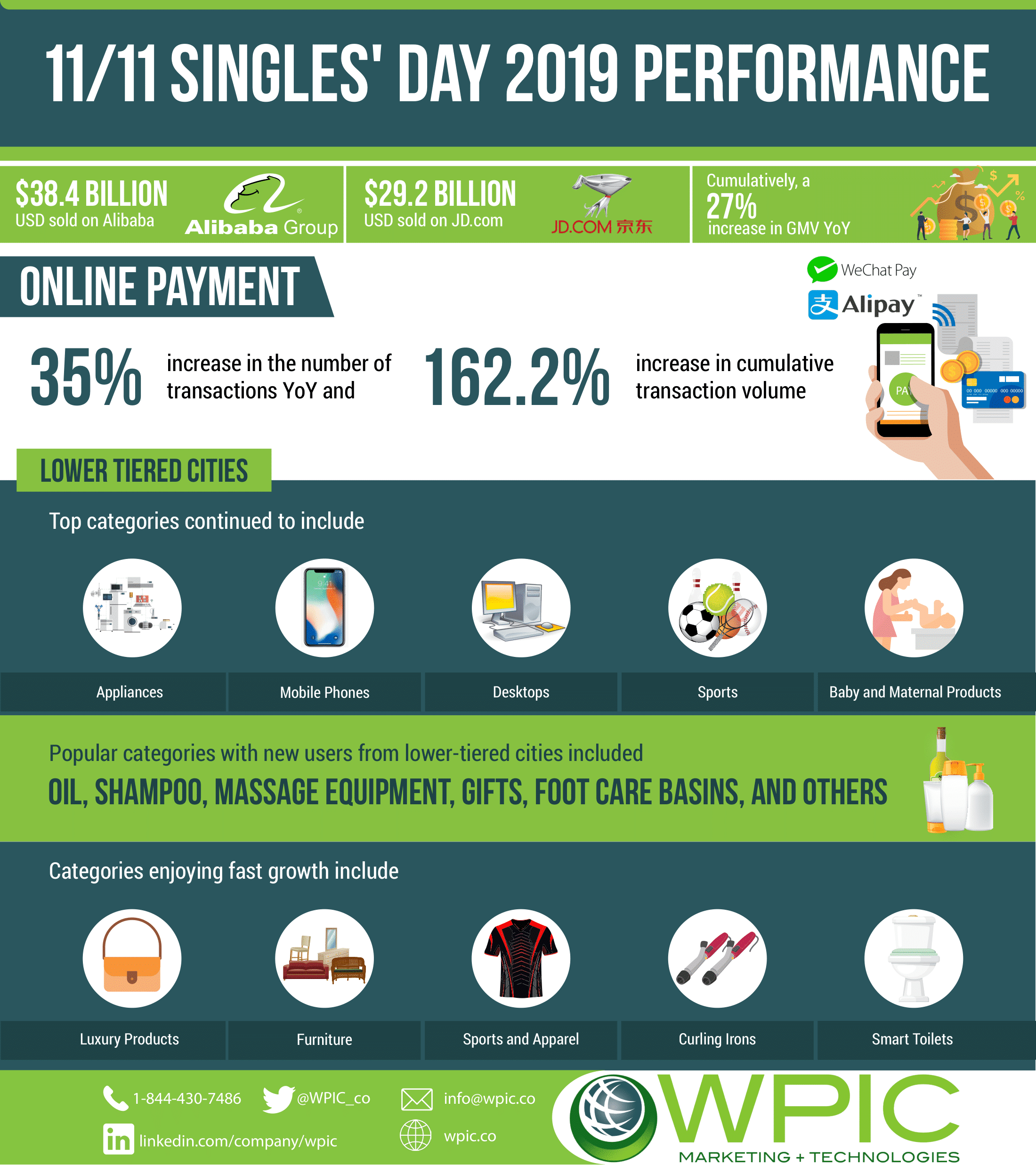 11/11 SINGLES' DAY 2019 PERFORMANCE

$38.4 BILLION
USD sold on Alibaba

Alibaba Group

$29.2 BILLION
USD sold on JD.com

JD.COM 京东

Cumulatively, a
27%
increase in GMV YoY

ONLINE PAYMENT

WeChat Pay
Alipay™

35% increase in the number of transactions YoY and

162.2% increase in cumulative transaction volume

PAY

LOWER TIERED CITIES

Top categories continued to include

Appliances
Mobile Phones
Desktops
Sports
Baby and Maternal Products

Popular categories with new users from lower-tiered cities included
OIL, SHAMPOO, MASSAGE EQUIPMENT, GIFTS, FOOT CARE BASINS, AND OTHERS

Categories enjoying fast growth include

Luxury Products
Furniture
Sports and Apparel
Curling Irons
Smart Toilets

1-844-430-7486
@WPIC_co
info@wpic.co
linkedin.com/company/wpic
wpic.co

WPIC
MARKETING + TECHNOLOGIES